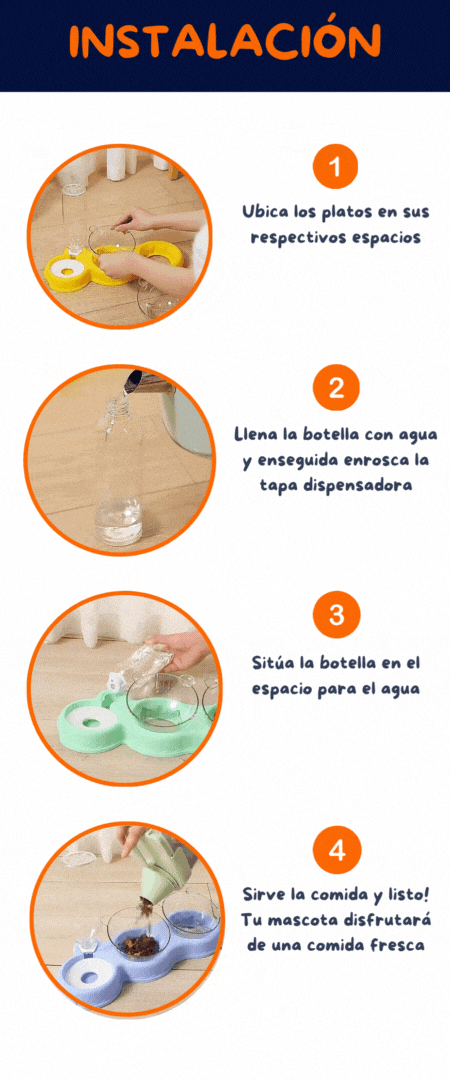 INSTALACIÓN

1

Ubica los platos en sus respectivos espacios

2

Llena la botella con agua y enseguida enrosca la tapa dispensadora

3

Sitúa la botella en el espacio para el agua

4

Sirve la comida y listo! Tu mascota disfrutará de una comida fresca